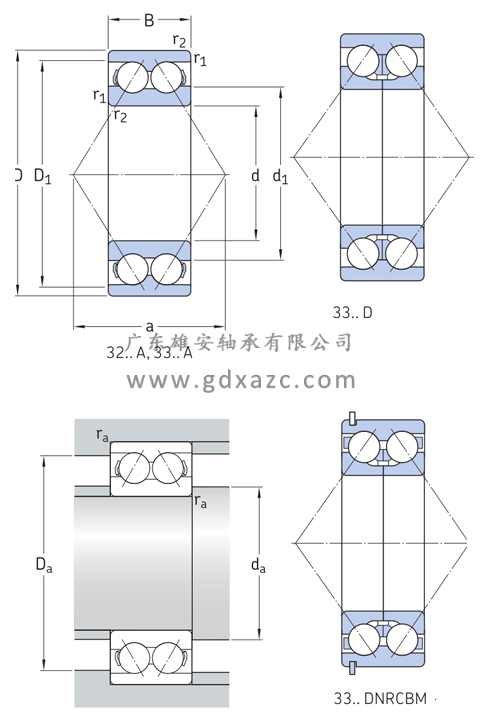 B
$r_2$
$r_1$
$r_1$
$r_2$
D
$D_1$
d
$d_1$
a
32.. A, 33.. A
33.. D
广东雄安轴承有限公司
www.gdxazc.com
$r_a$
$r_a$
$D_a$
$d_a$
33.. DNRCBM