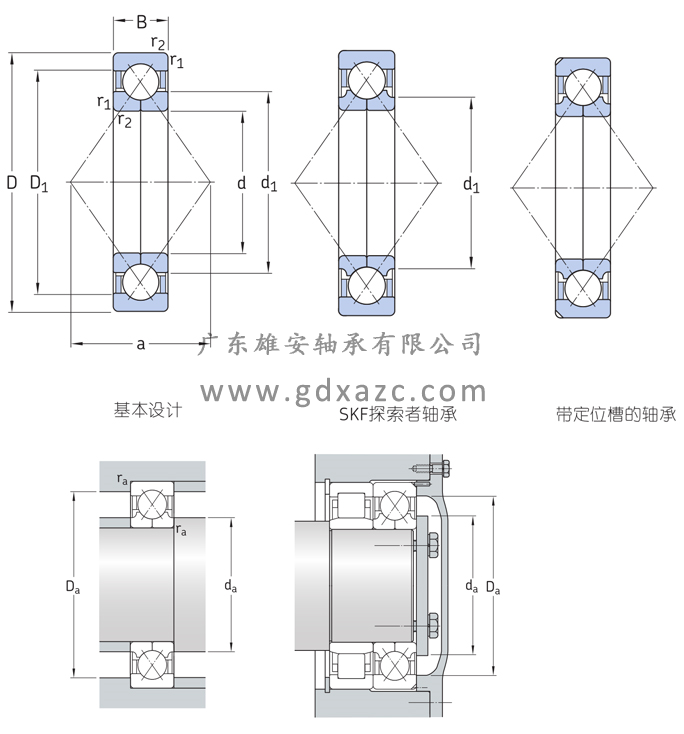 B
$r_2$
$r_1$
$r_1$
$r_2$
D
$D_1$
d
$d_1$
a
$d_1$

广东雄安轴承有限公司
www.gdxazc.com

基本设计
SKF探索者轴承
带定位槽的轴承

$r_a$
$r_a$
$D_a$
$d_a$
$d_a$
$D_a$