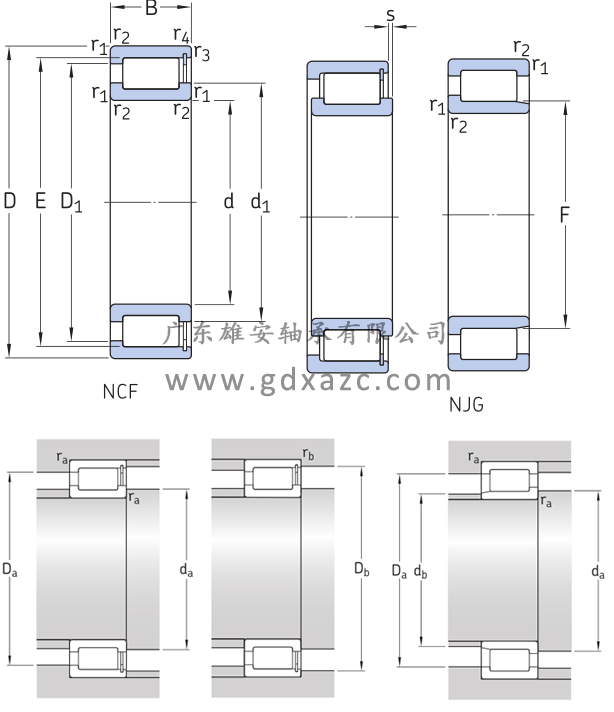 B
$r_1$ $r_2$ $r_4$ $r_3$
$r_1$ $r_1$
$r_2$ $r_2$
D E $D_1$ d $d_1$
NCF

s
$r_2$ $r_1$
$r_1$
$r_2$
F
NJG

广东雄安轴承有限公司
www.gdxazc.com

$r_a$
$r_a$
$D_a$ $d_a$

$r_b$
$D_b$

$r_a$
$r_a$
$D_a$ $d_b$ $d_a$